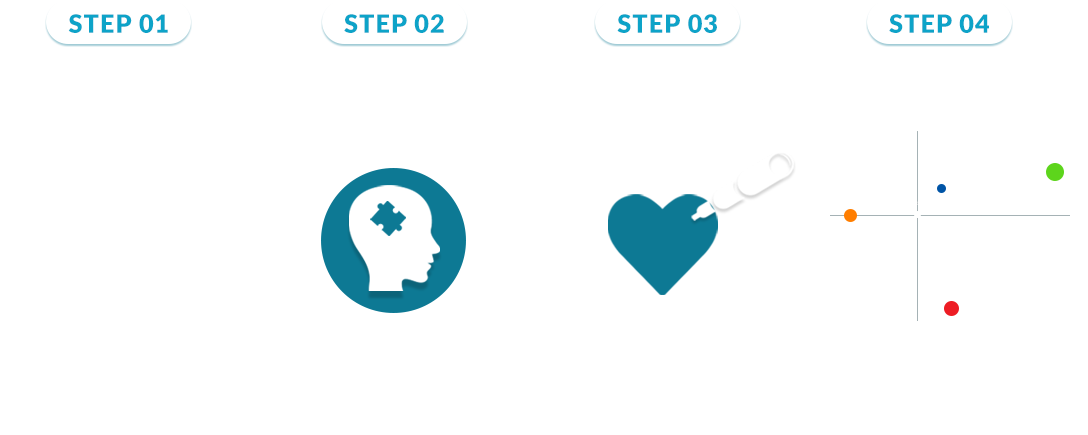 STEP 01

STEP 02

STEP 03

STEP 04